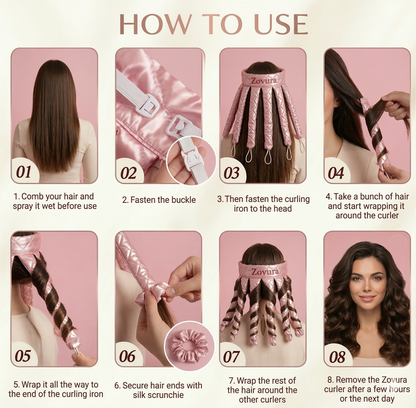 HOW TO USE

01

1. Comb your hair and spray it wet before use

02

2. Fasten the buckle

Zovura

03

3. Then fasten the curling iron to the head

04

4. Take a bunch of hair and start wrapping it around the curler

05

5. Wrap it all the way to the end of the curling iron

06

6. Secure hair ends with silk scrunchie

Zovura

07

7. Wrap the rest of the hair around the other curlers

08

8. Remove the Zovura curler after a few hours or the next day