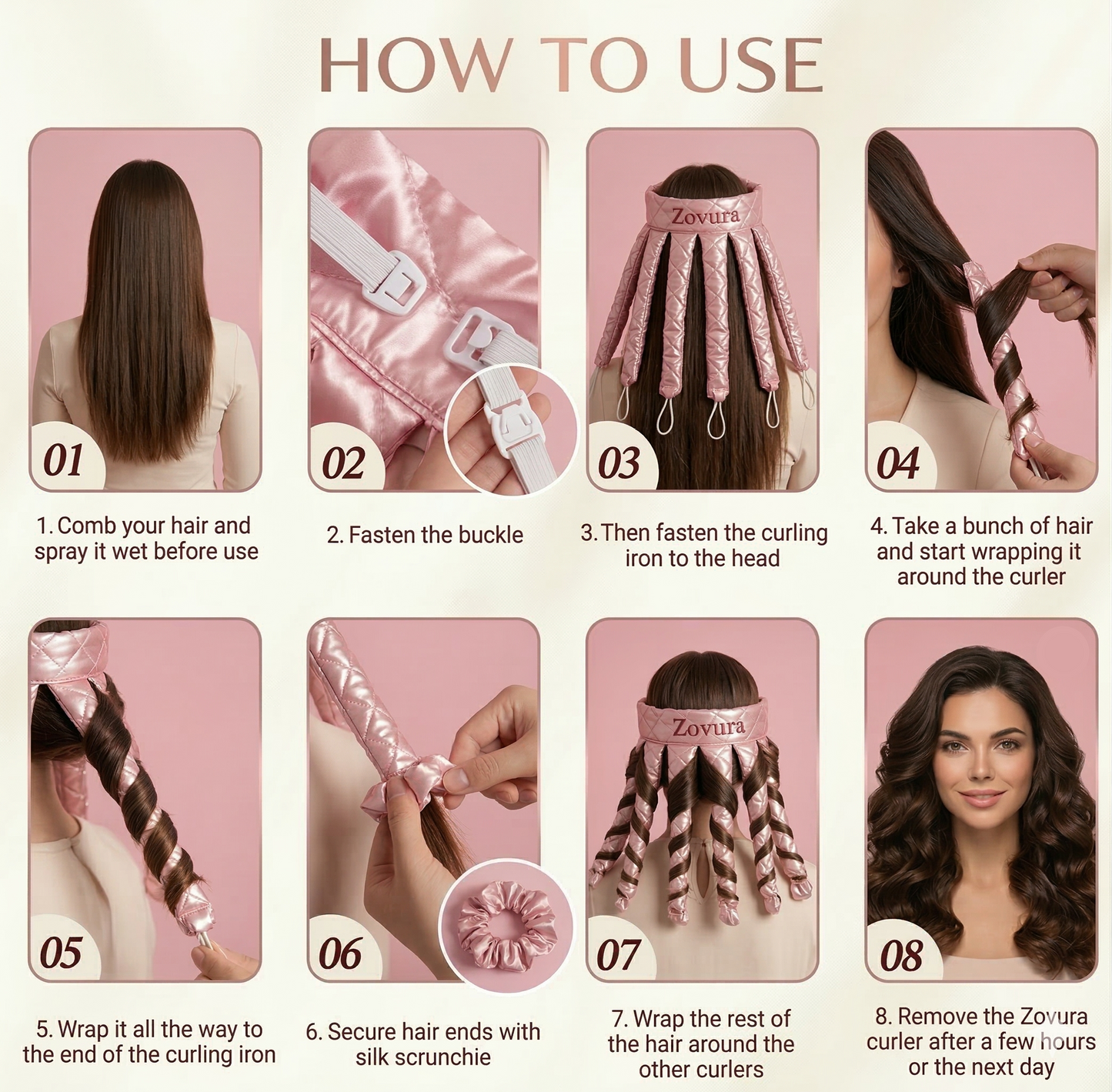 HOW TO USE

01

1. Comb your hair and spray it wet before use

02

2. Fasten the buckle

Zovura

03

3. Then fasten the curling iron to the head

04

4. Take a bunch of hair and start wrapping it around the curler

05

5. Wrap it all the way to the end of the curling iron

06

6. Secure hair ends with silk scrunchie

Zovura

07

7. Wrap the rest of the hair around the other curlers

08

8. Remove the Zovura curler after a few hours or the next day